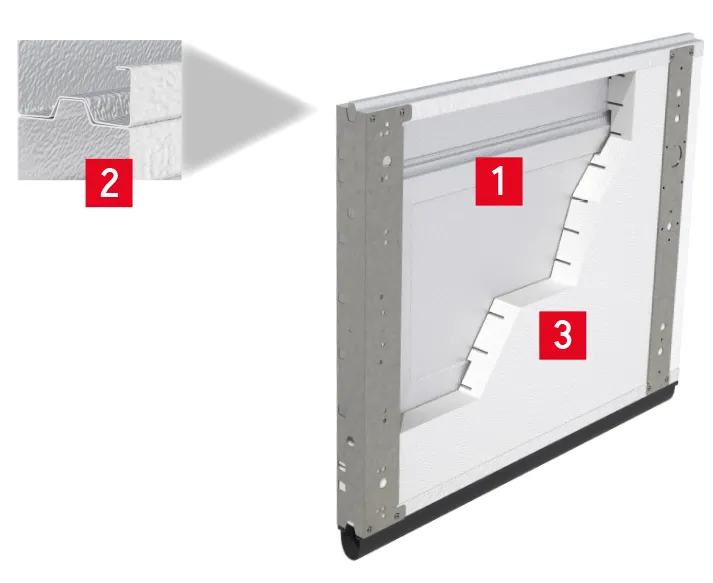 2

1

3